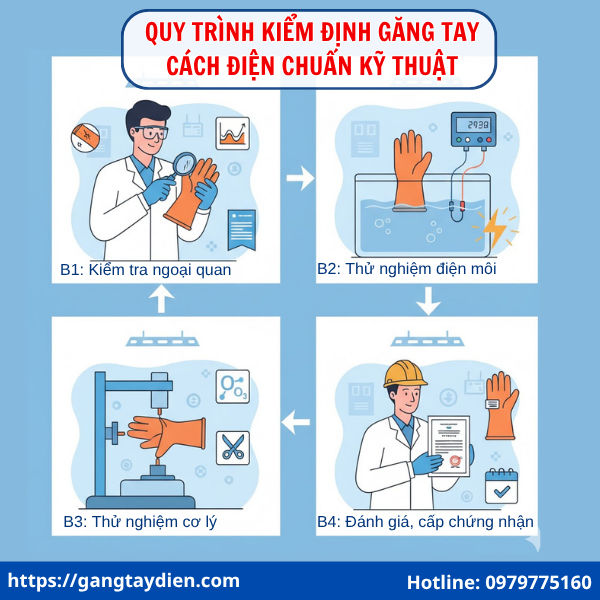 QUY TRÌNH KIỂM ĐỊNH GĂNG TAY CÁCH ĐIỆN CHUẨN KỸ THUẬT

B1: Kiểm tra ngoại quan

2938

B2: Thử nghiệm điện môi

$O_3$

B3: Thử nghiệm cơ lý

B4: Đánh giá, cấp chứng nhận

https://gangtaydien.com

Hotline: 0979775160